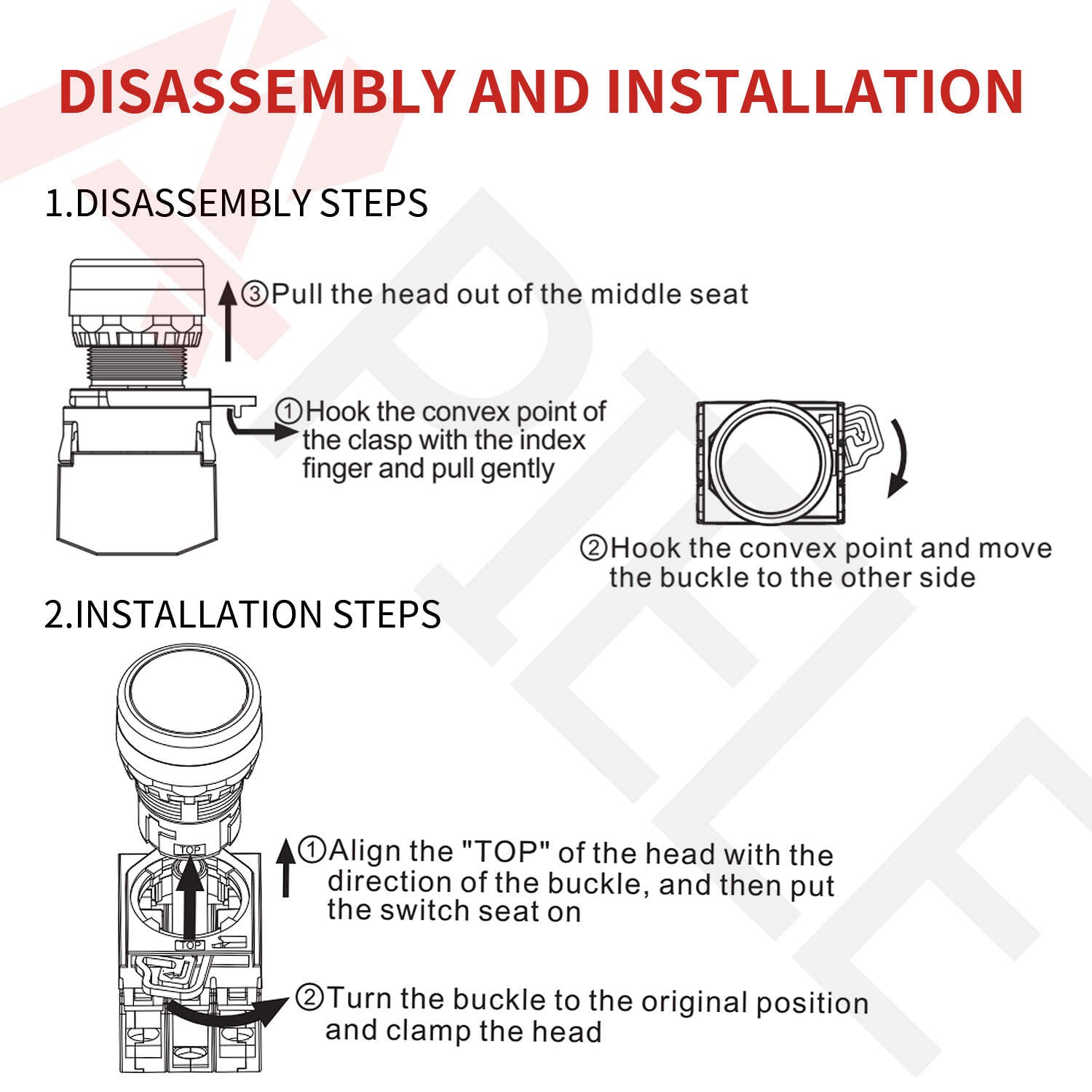 DISASSEMBLY AND INSTALLATION

1.DISASSEMBLY STEPS

③Pull the head out of the middle seat

①Hook the convex point of the clasp with the index finger and pull gently

②Hook the convex point and move the buckle to the other side

2.INSTALLATION STEPS

TOP

TOP

①Align the "TOP" of the head with the direction of the buckle, and then put the switch seat on

②Turn the buckle to the original position and clamp the head