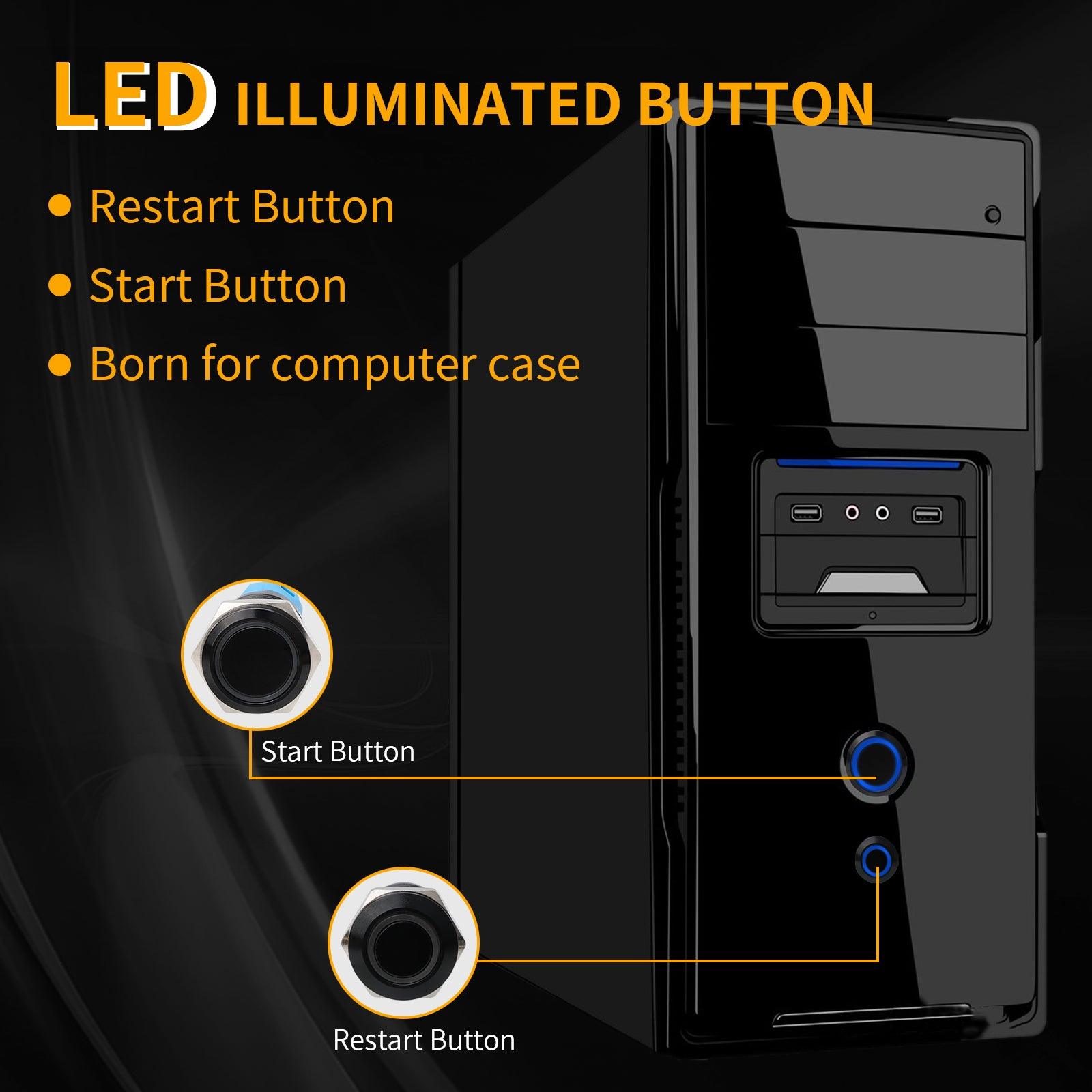 LED ILLUMINATED BUTTON

• Restart Button
• Start Button
• Born for computer case

Start Button

Restart Button