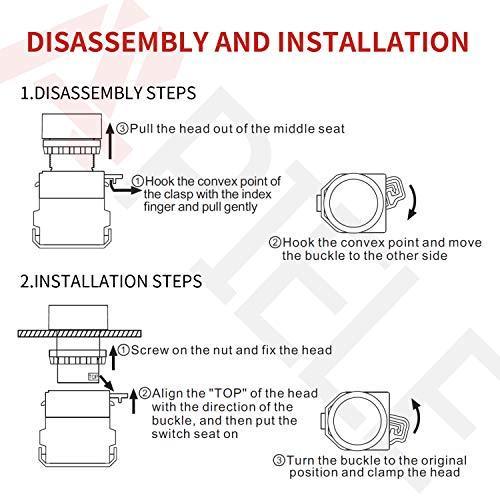 DISASSEMBLY AND INSTALLATION

1.DISASSEMBLY STEPS

③Pull the head out of the middle seat

①Hook the convex point of the clasp with the index finger and pull gently

②Hook the convex point and move the buckle to the other side

2.INSTALLATION STEPS

①Screw on the nut and fix the head

②Align the "TOP" of the head with the direction of the buckle, and then put the switch seat on

③Turn the buckle to the original position and clamp the head